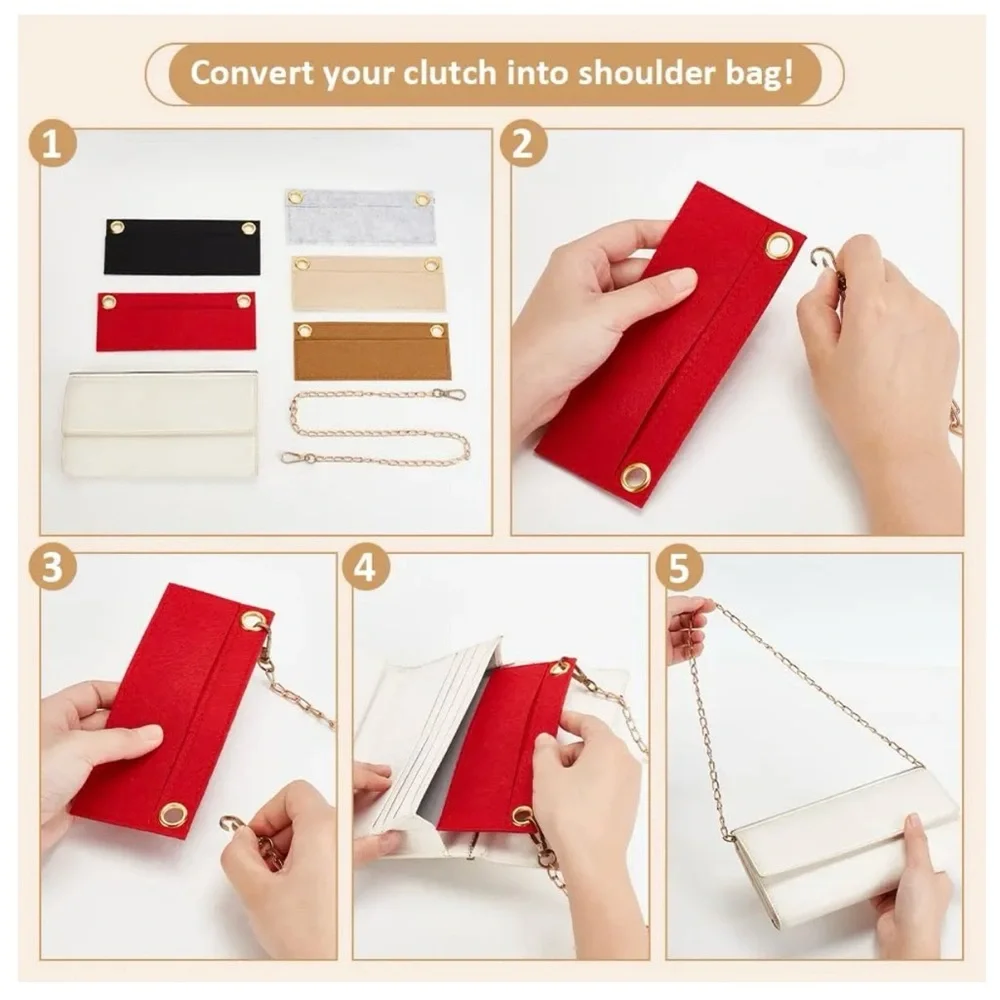 Convert your clutch into shoulder bag!

1

2

3

4

5